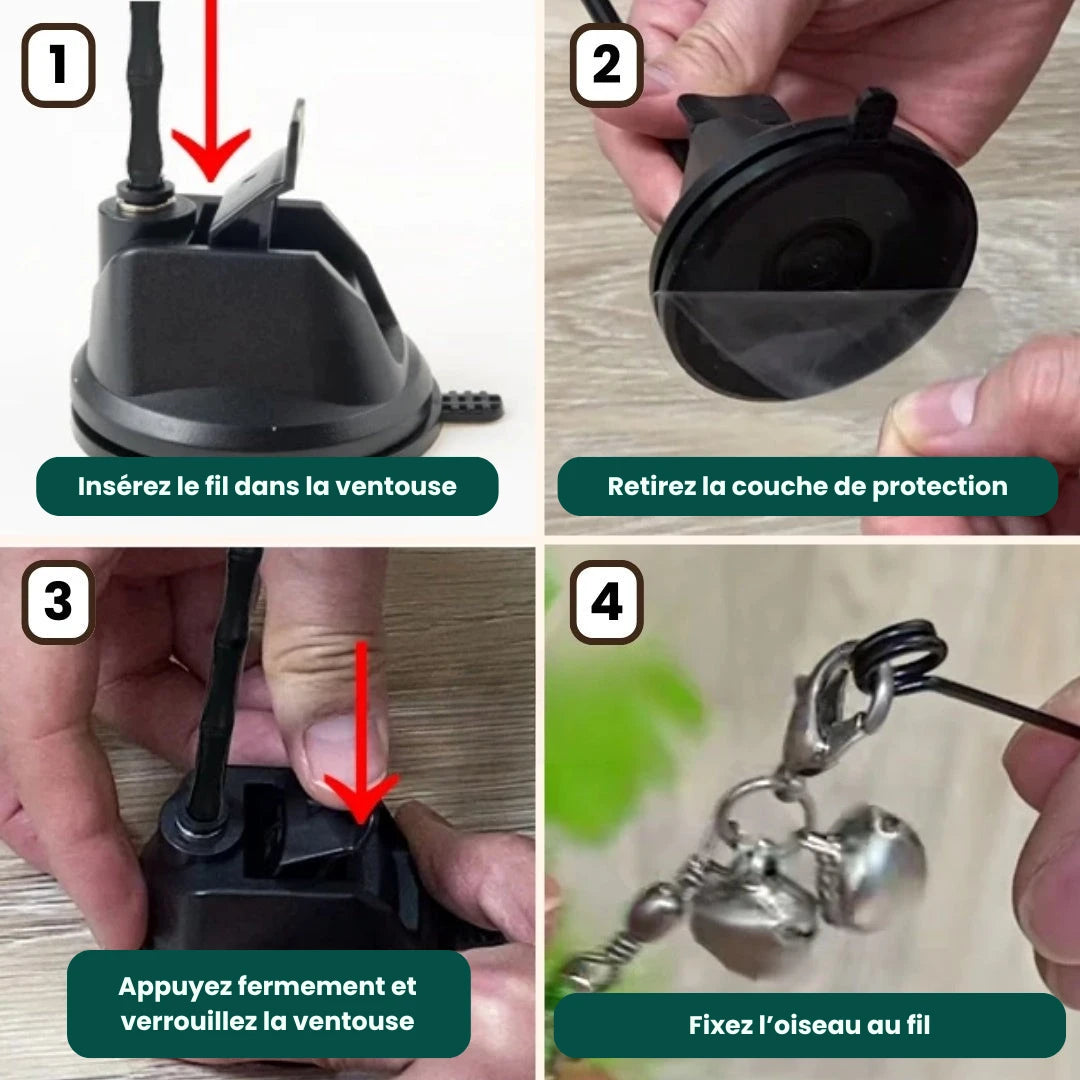 1

Insérez le fil dans la ventouse

2

Retirez la couche de protection

3

Appuyez fermement et verrouillez la ventouse

4

Fixez l'oiseau au fil